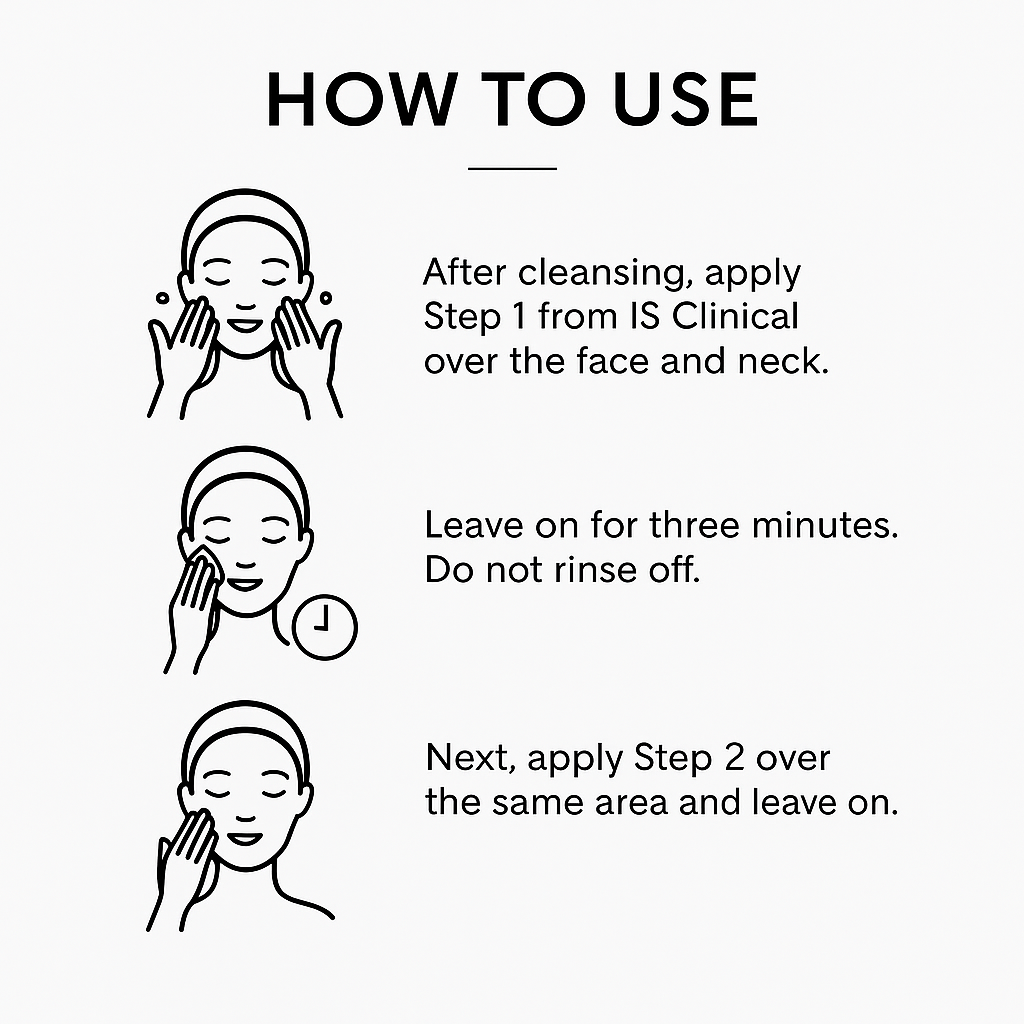 HOW TO USE

After cleansing, apply Step 1 from IS Clinical over the face and neck.

Leave on for three minutes. Do not rinse off.

Next, apply Step 2 over the same area and leave on.