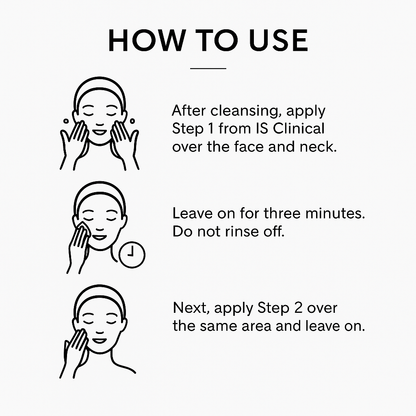 HOW TO USE

After cleansing, apply Step 1 from IS Clinical over the face and neck.

Leave on for three minutes. Do not rinse off.

Next, apply Step 2 over the same area and leave on.